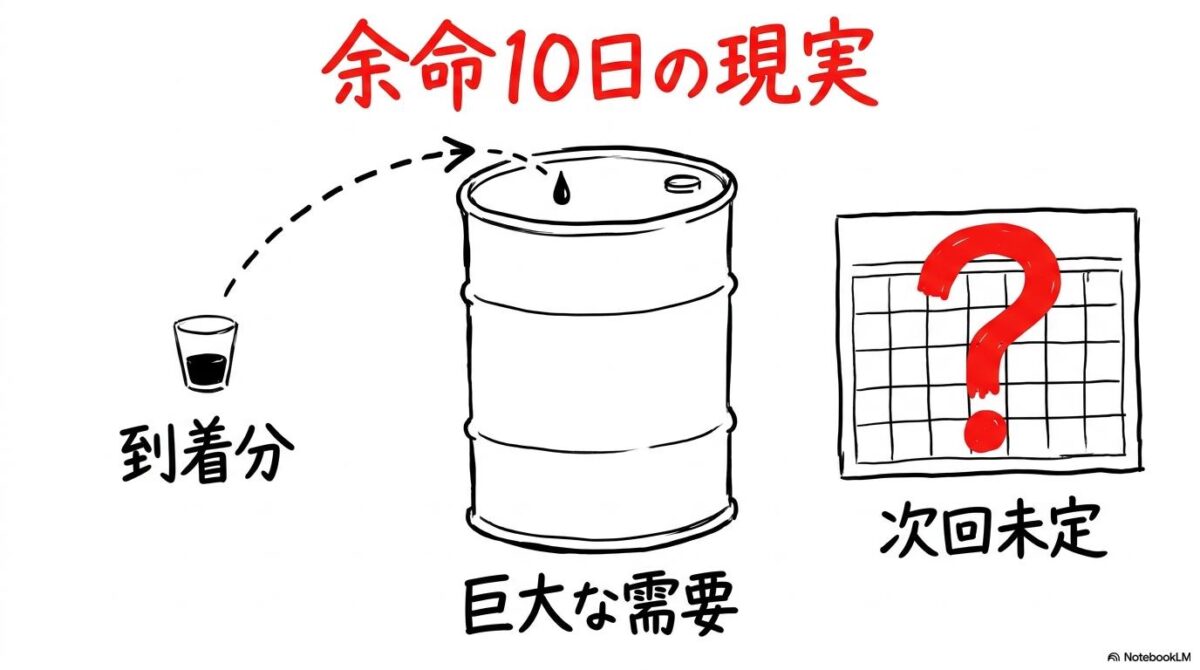 余命10日の現実

到着分

巨大な需要

?

次回未定

NotebookLM