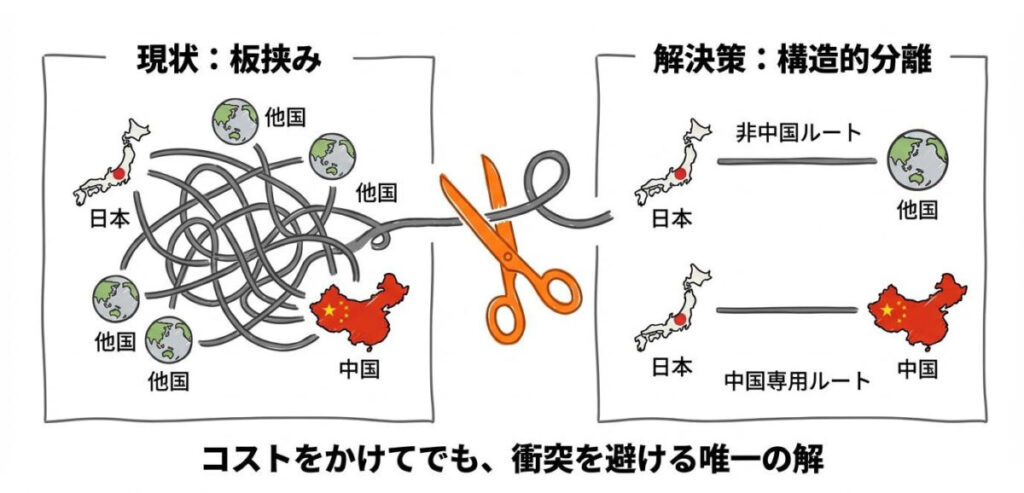 現状：板挟み

他国

他国

日本

他国

他国

中国

解決策：構造的分離

非中国ルート

日本

他国

日本

中国専用ルート

中国

コストをかけてでも、衝突を避ける唯一の解