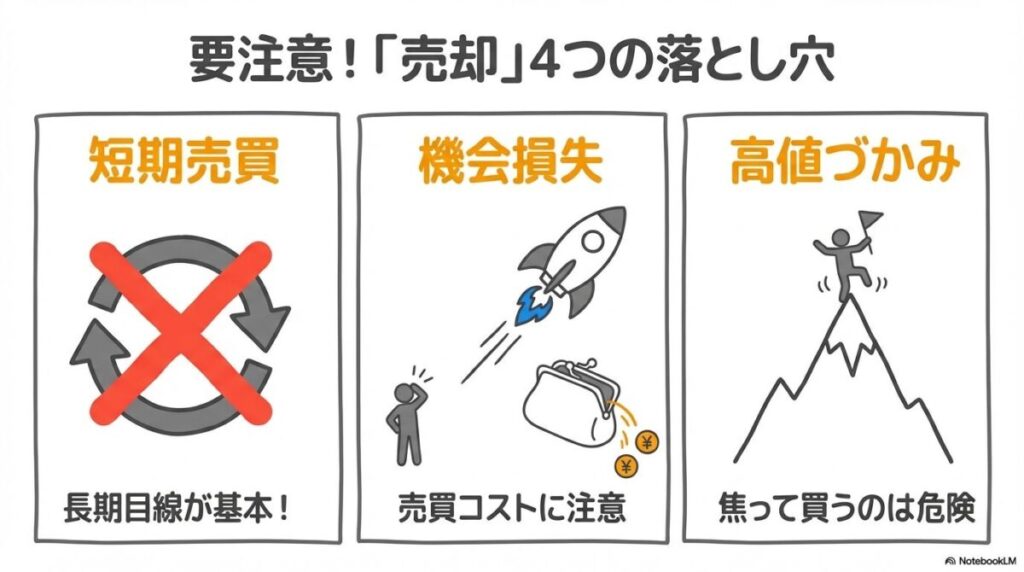 要注意！「売却」4つの落とし穴

短期売買

長期目線が基本！

機会損失

¥

¥

売買コストに注意

高値づかみ

焦って買うのは危険

NotebookLM