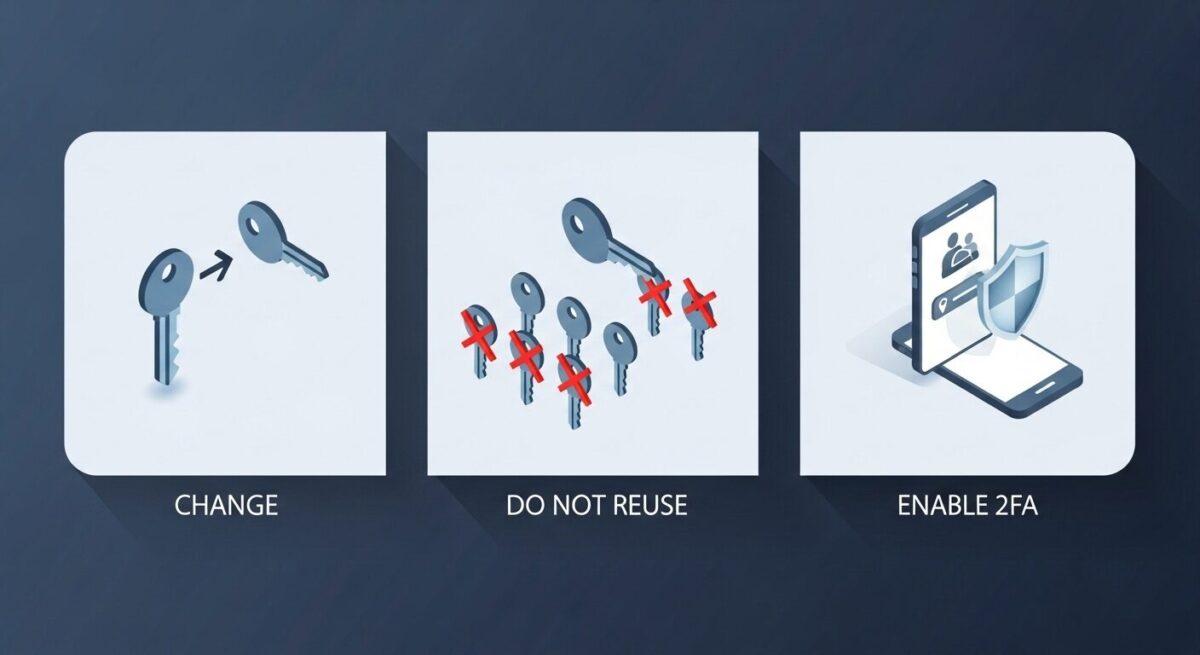 CHANGE

DO NOT REUSE

ENABLE 2FA