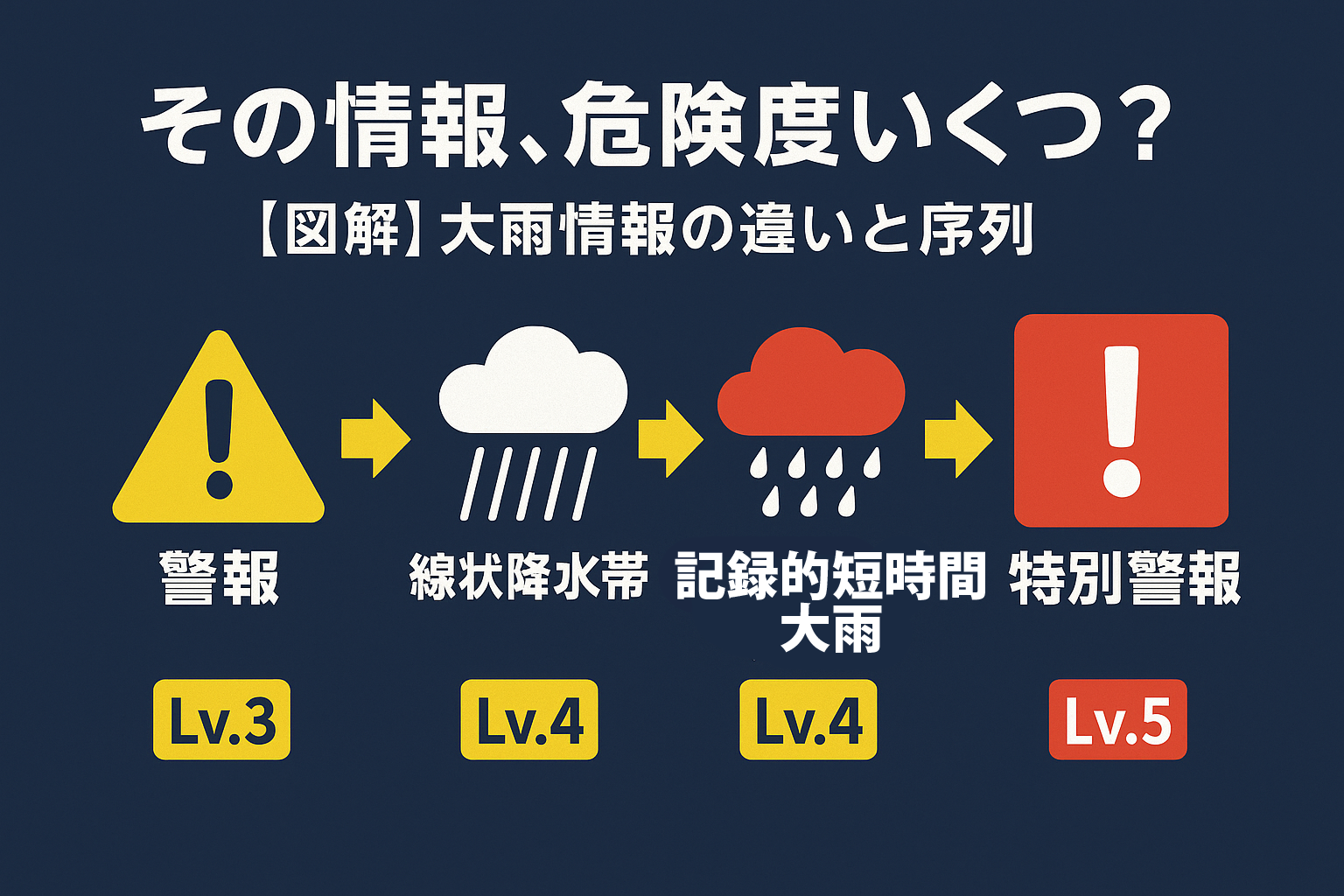 その情報、危険度いくつ？

【図解】大雨情報の違いと序列

警報

線状降水帯

記録的短時間大雨

特別警報

Lv.3

Lv.4

Lv.4

Lv.5